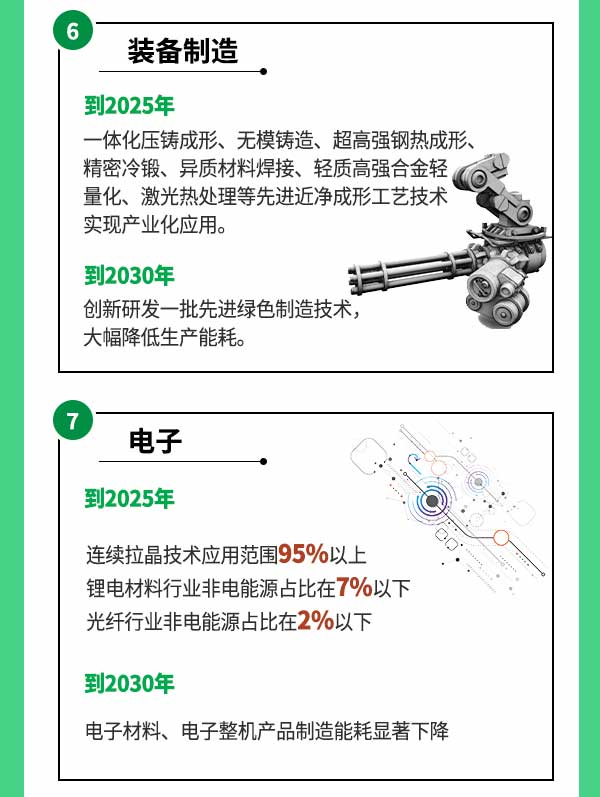 6

装备制造

到2025年

一体化压铸成形、无模铸造、超高强钢热成形、精密冷锻、异质材料焊接、轻质高强合金轻量化、激光热处理等先进近净成形工艺技术实现产业化应用。

到2030年

创新研发一批先进绿色制造技术，大幅降低生产能耗。

7

电子

到2025年

连续拉晶技术应用范围95%以上
锂电材料行业非电能源占比在7%以下
光纤行业非电能源占比在2%以下

到2030年

电子材料、电子整机产品制造能耗显著下降